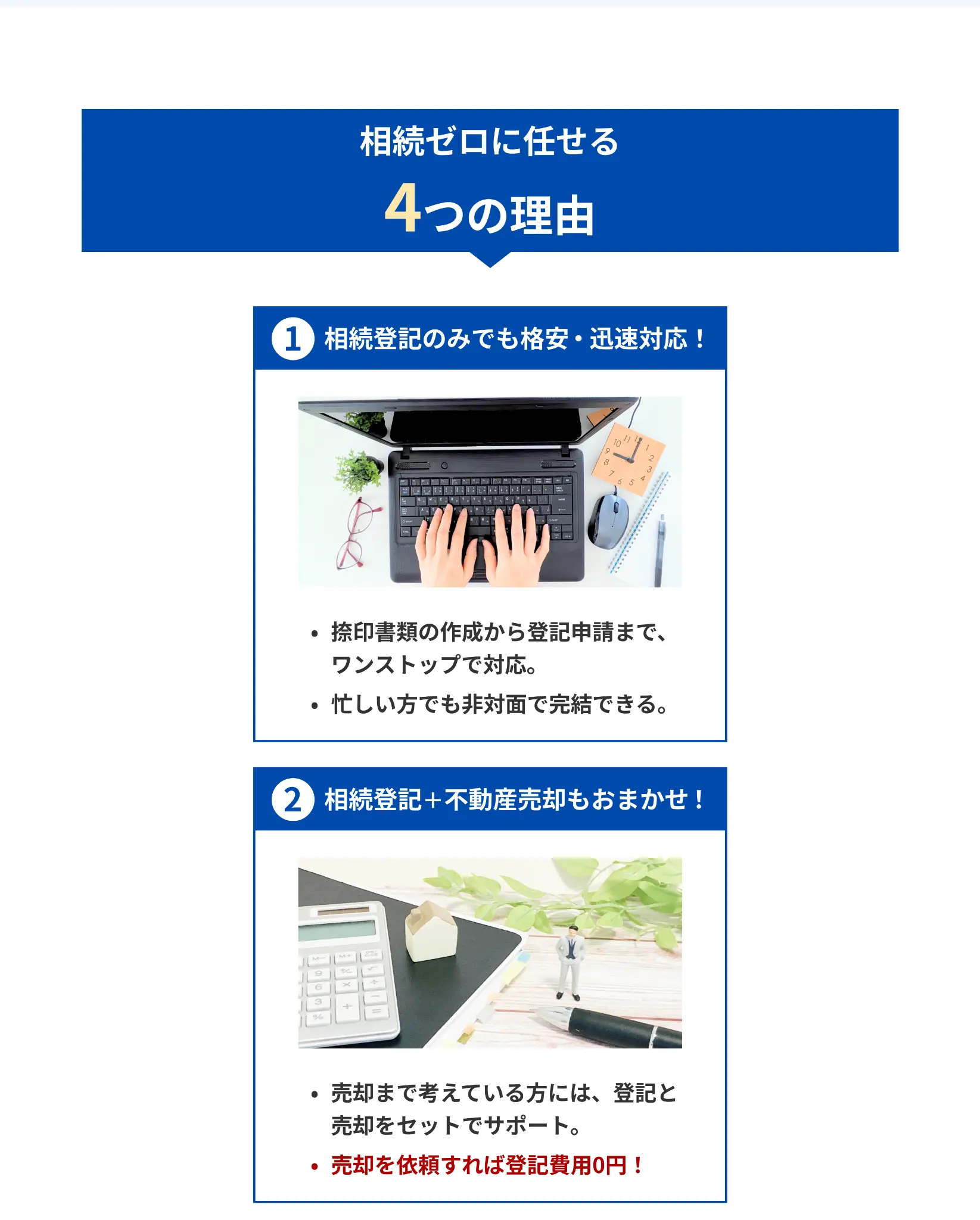 相続ゼロに任せる

4つの理由

1 相続登記のみでも格安・迅速対応！

• 捺印書類の作成から登記申請まで、ワンストップで対応。
• 忙しい方でも非対面で完結できる。

2 相続登記+不動産売却もおまかせ！

• 売却まで考えている方には、登記と売却をセットでサポート。
• 売却を依頼すれば登記費用0円！